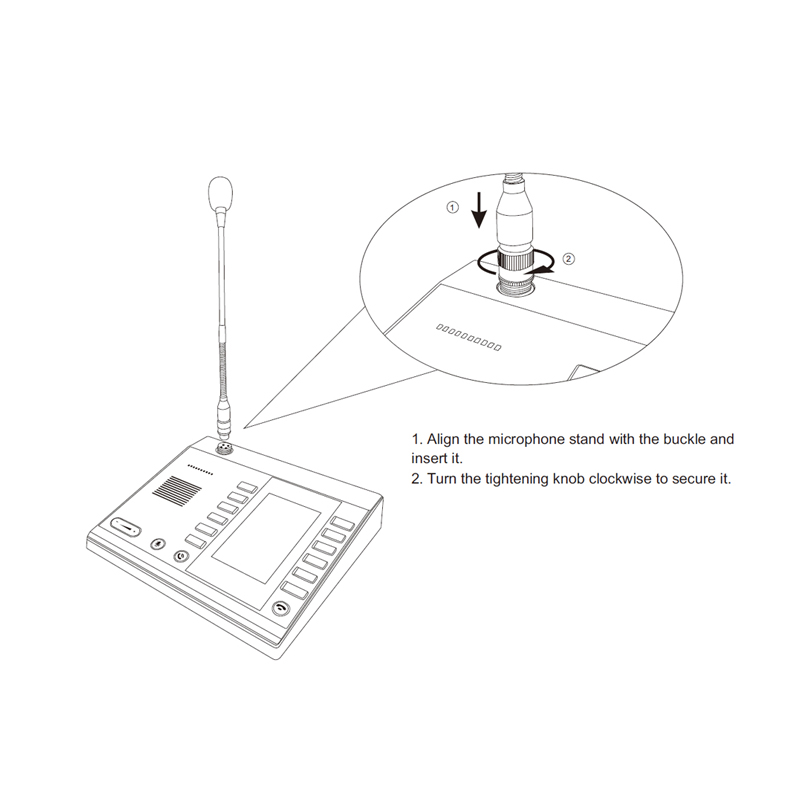 ①

②

1. Align the microphone stand with the buckle and insert it.
2. Turn the tightening knob clockwise to secure it.