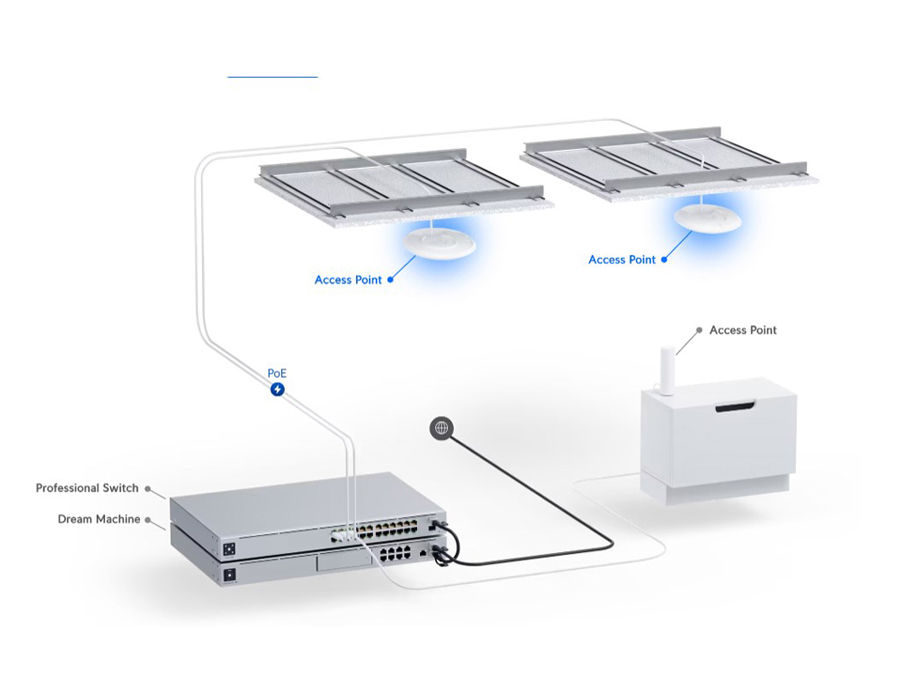 Access Point

Access Point

Access Point

PoE

Professional Switch

Dream Machine