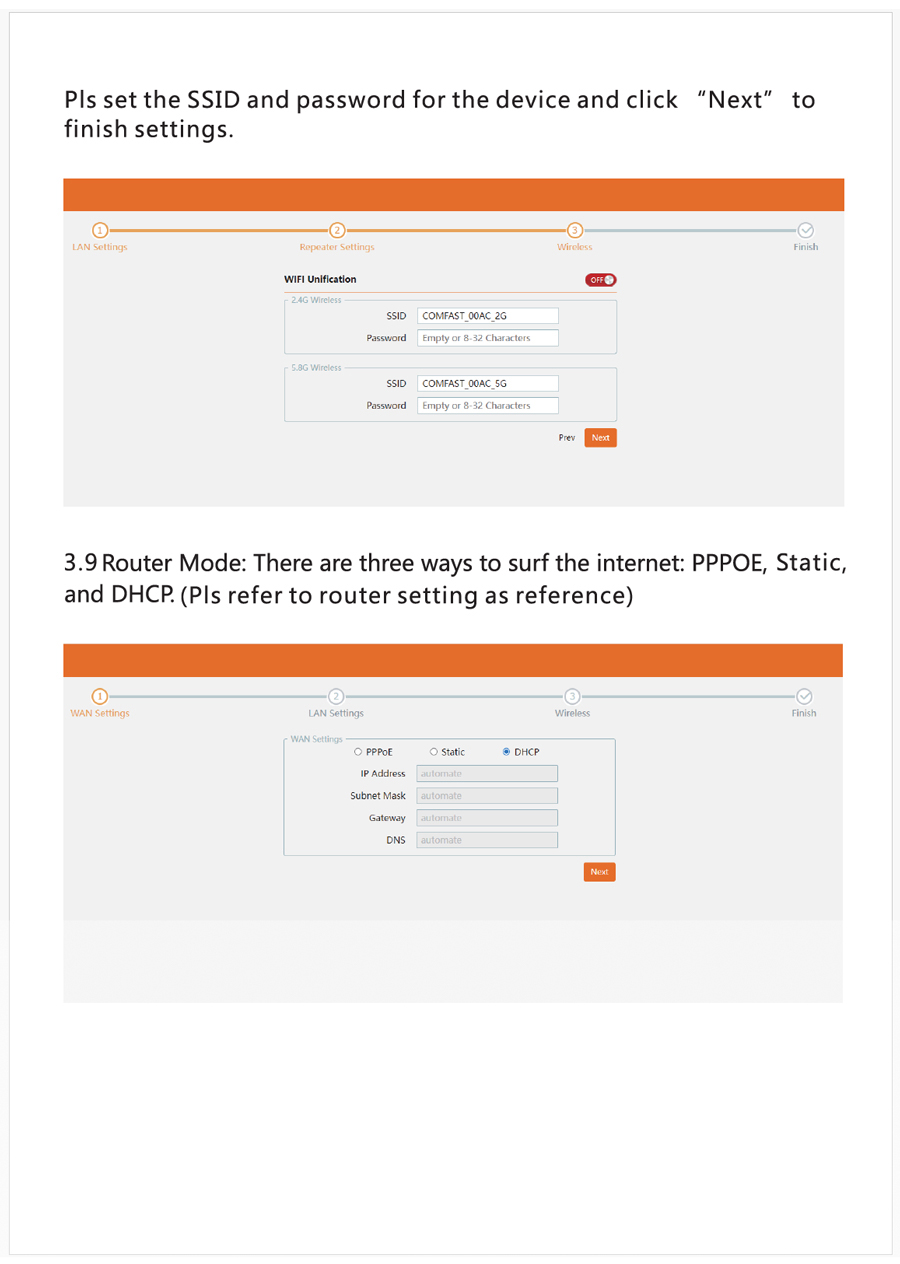 Pls set the SSID and password for the device and click "Next" to finish settings.

1 LAN Settings
2 Repeater Settings
3 Wireless
Finish

WIFI Unification OFF
2.4G Wireless
SSID COMFAST_00AC_2G
Password Empty or 8-32 Characters
5.8G Wireless
SSID COMFAST_00AC_5G
Password Empty or 8-32 Characters
Prev Next

3.9 Router Mode: There are three ways to surf the internet: PPPOE, Static, and DHCP. (Pls refer to router setting as reference)

1 WAN Settings
2 LAN Settings
3 Wireless
Finish

WAN Settings
PPPoE Static DHCP
IP Address automate
Subnet Mask automate
Gateway automate
DNS automate
Next