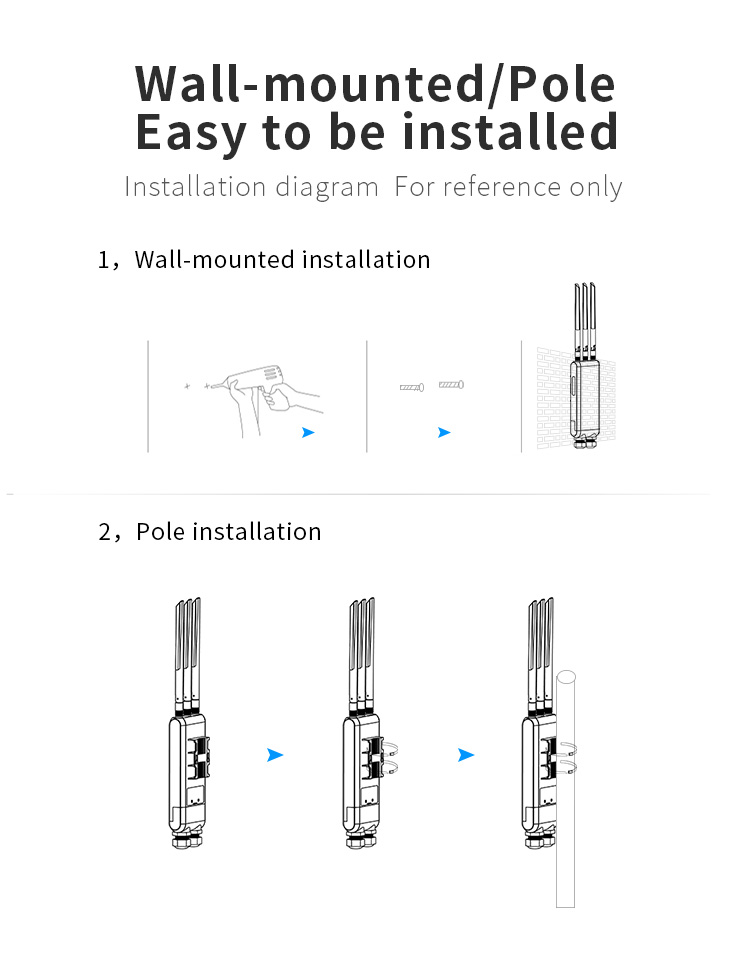 Wall-mounted/Pole
Easy to be installed

Installation diagram For reference only

1，Wall-mounted installation

2，Pole installation