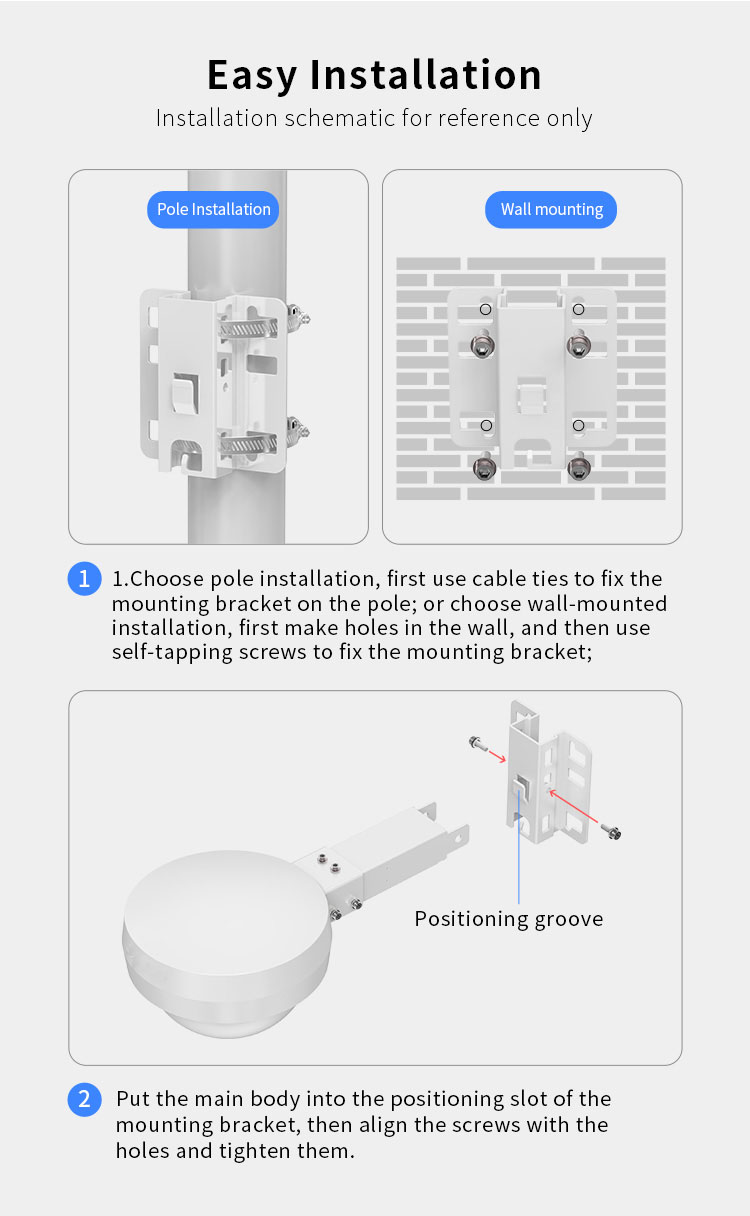 Easy Installation
Installation schematic for reference only

Pole Installation

Wall mounting

1 1.Choose pole installation, first use cable ties to fix the mounting bracket on the pole; or choose wall-mounted installation, first make holes in the wall, and then use self-tapping screws to fix the mounting bracket;

Positioning groove

2 Put the main body into the positioning slot of the mounting bracket, then align the screws with the holes and tighten them.