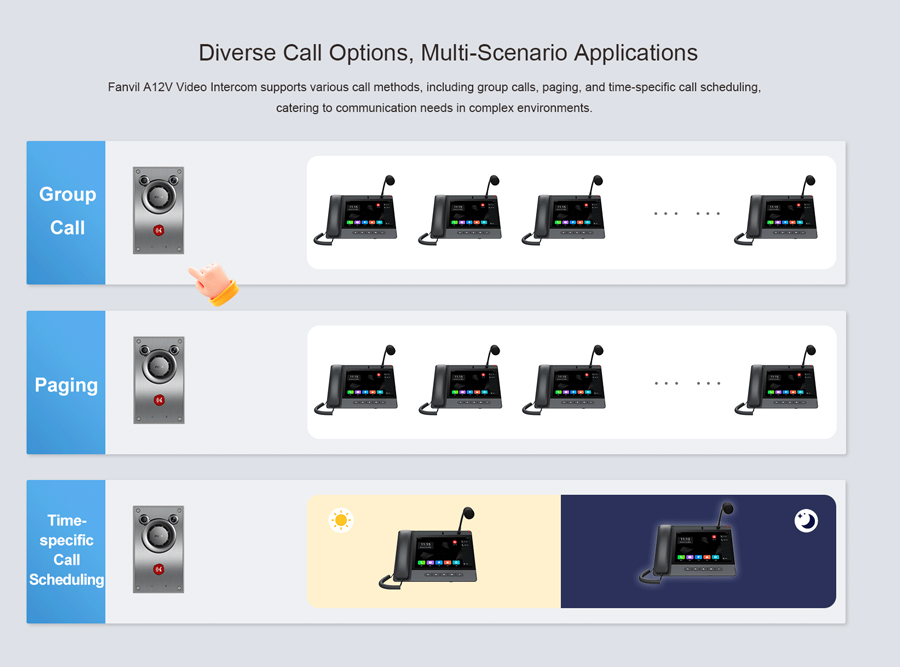 Diverse Call Options, Multi-Scenario Applications

Fanvil A12V Video Intercom supports various call methods, including group calls, paging, and time-specific call scheduling, catering to communication needs in complex environments.

Group Call

... ...

Paging

... ...

Time-specific Call Scheduling