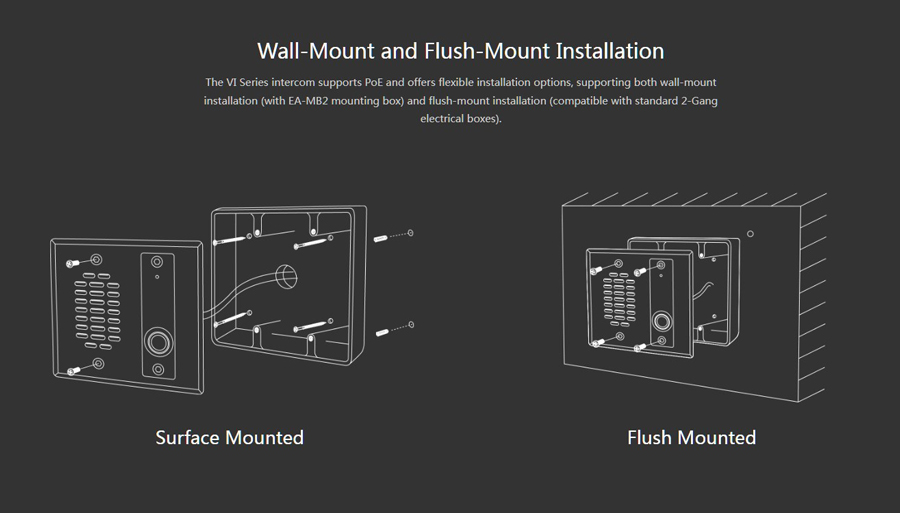 Wall-Mount and Flush-Mount Installation

The VI Series intercom supports PoE and offers flexible installation options, supporting both wall-mount installation (with EA-MB2 mounting box) and flush-mount installation (compatible with standard 2-Gang electrical boxes).

Surface Mounted

Flush Mounted