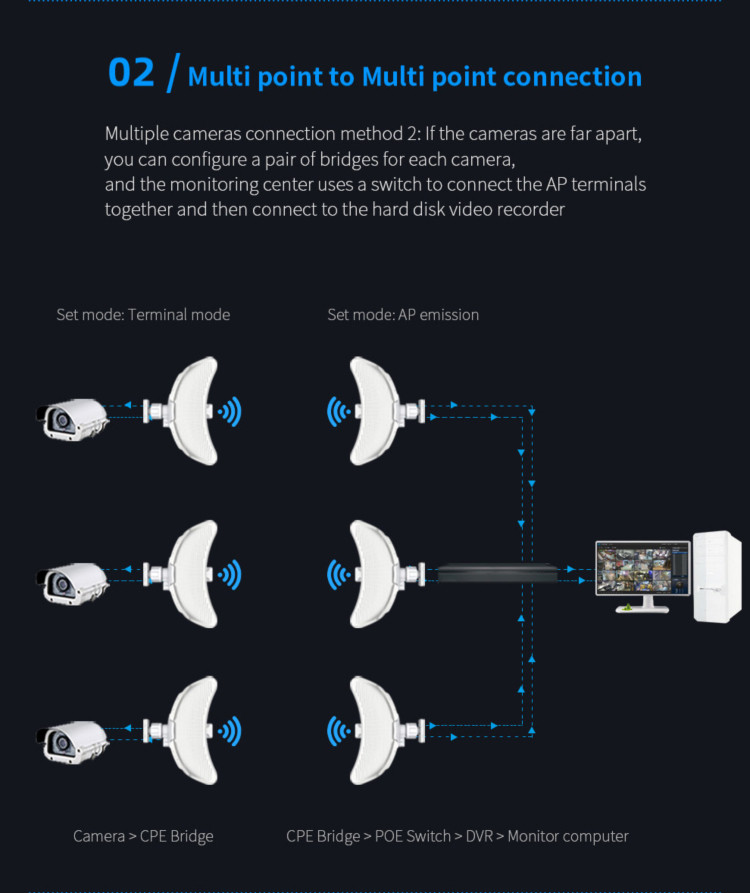 02 / Multi point to Multi point connection

Multiple cameras connection method 2: If the cameras are far apart, you can configure a pair of bridges for each camera, and the monitoring center uses a switch to connect the AP terminals together and then connect to the hard disk video recorder

Set mode: Terminal mode

Set mode: AP emission

Camera > CPE Bridge

CPE Bridge > POE Switch > DVR > Monitor computer